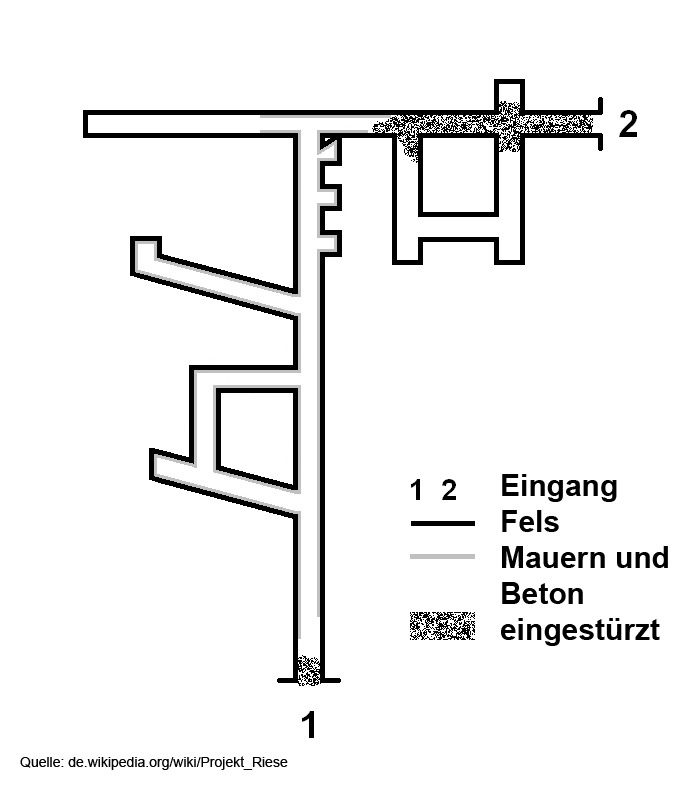 2

1 2 Eingang
Fels
Mauern und Beton
eingestürzt

1

Quelle: de.wikipedia.org/wiki/Projekt_Riese