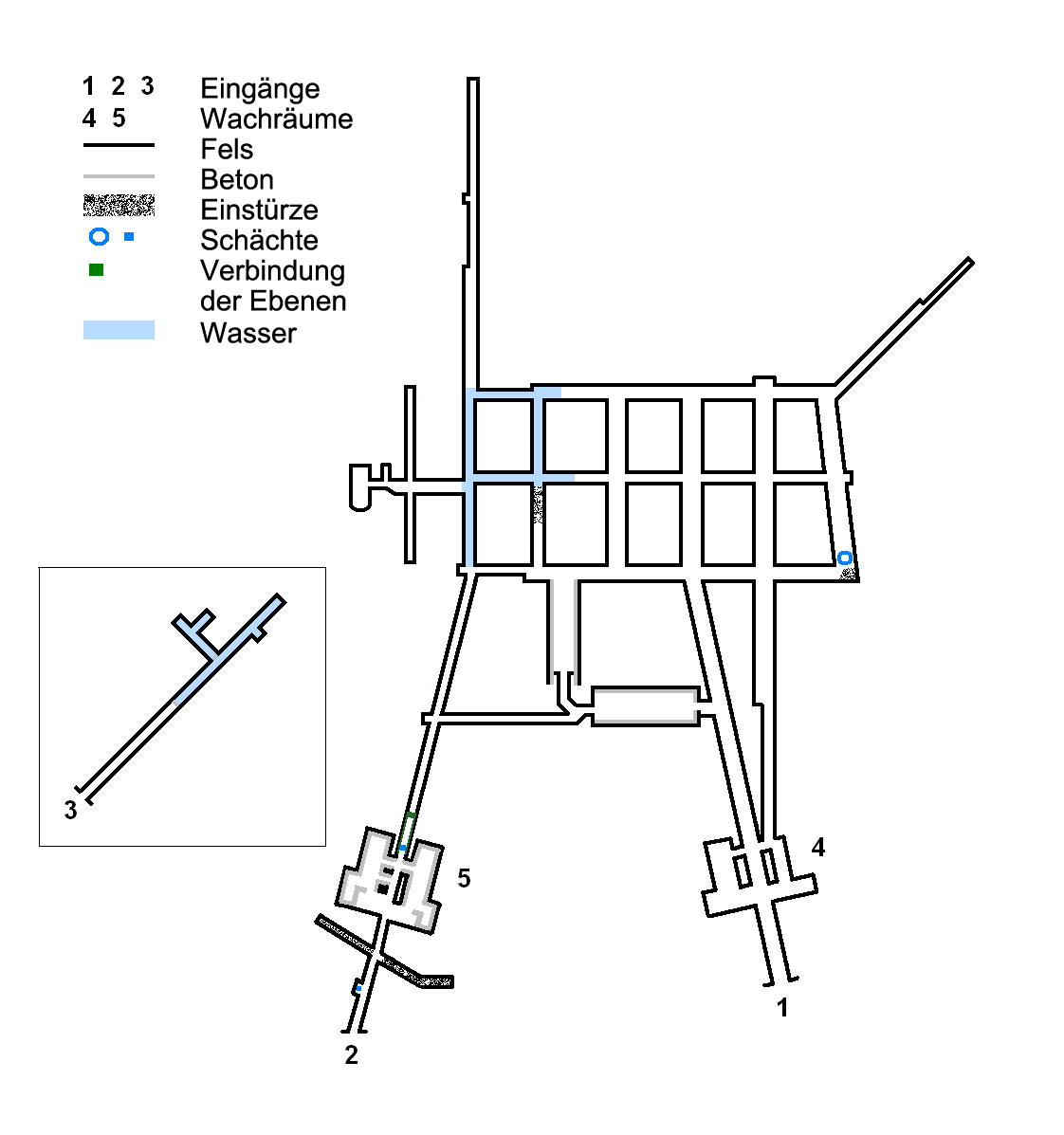 1 2 3 Eingänge
4 5 Wachräume
Fels
Beton
Einstürze
Schächte
Verbindung der Ebenen
Wasser

3

5

4

1

2