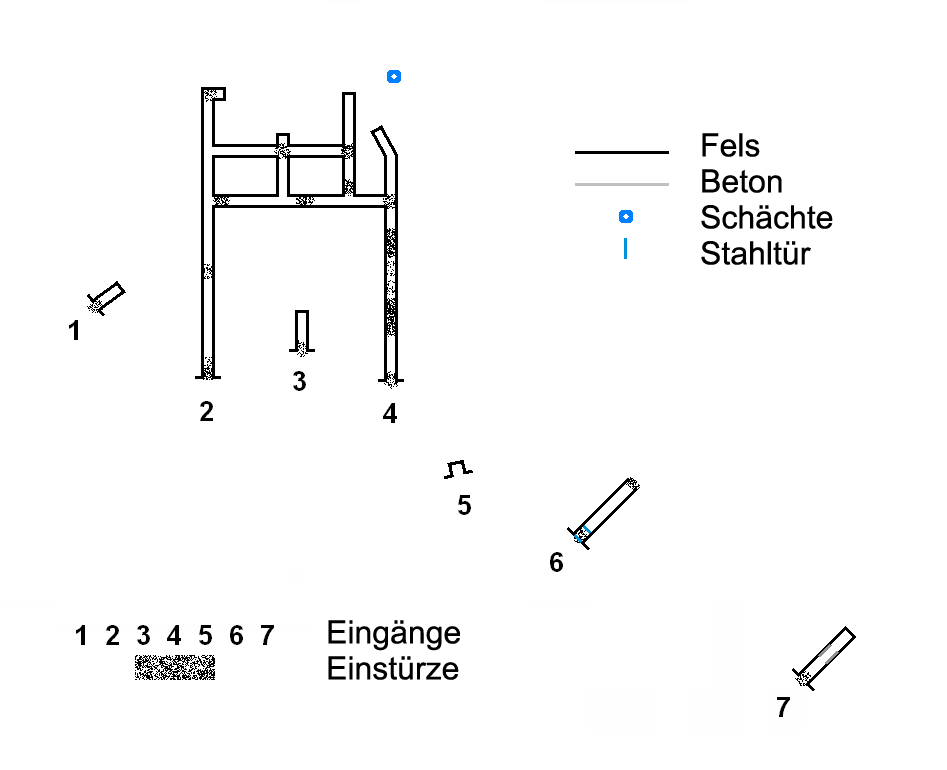 Fels
Beton
Schächte
Stahltür

1
2
3
4
5
6
7

1 2 3 4 5 6 7 Eingänge
Einstürze